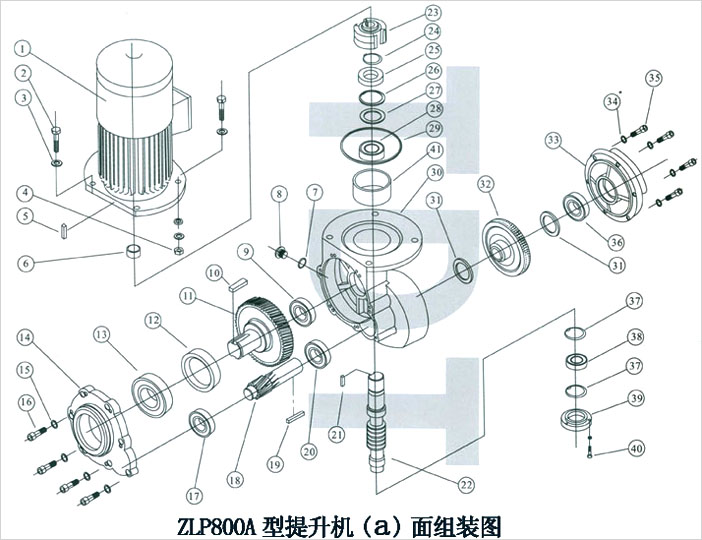 1
2
3
4
5
6
7
8
9
10
11
12
13
14
15
16
17
18
19
20
21
22
23
24
25
26
27
28
29
41
30
31
32
33
34
35
36
31
37
38
37
39
40

ZLP800A 型提升机（a）面组装图